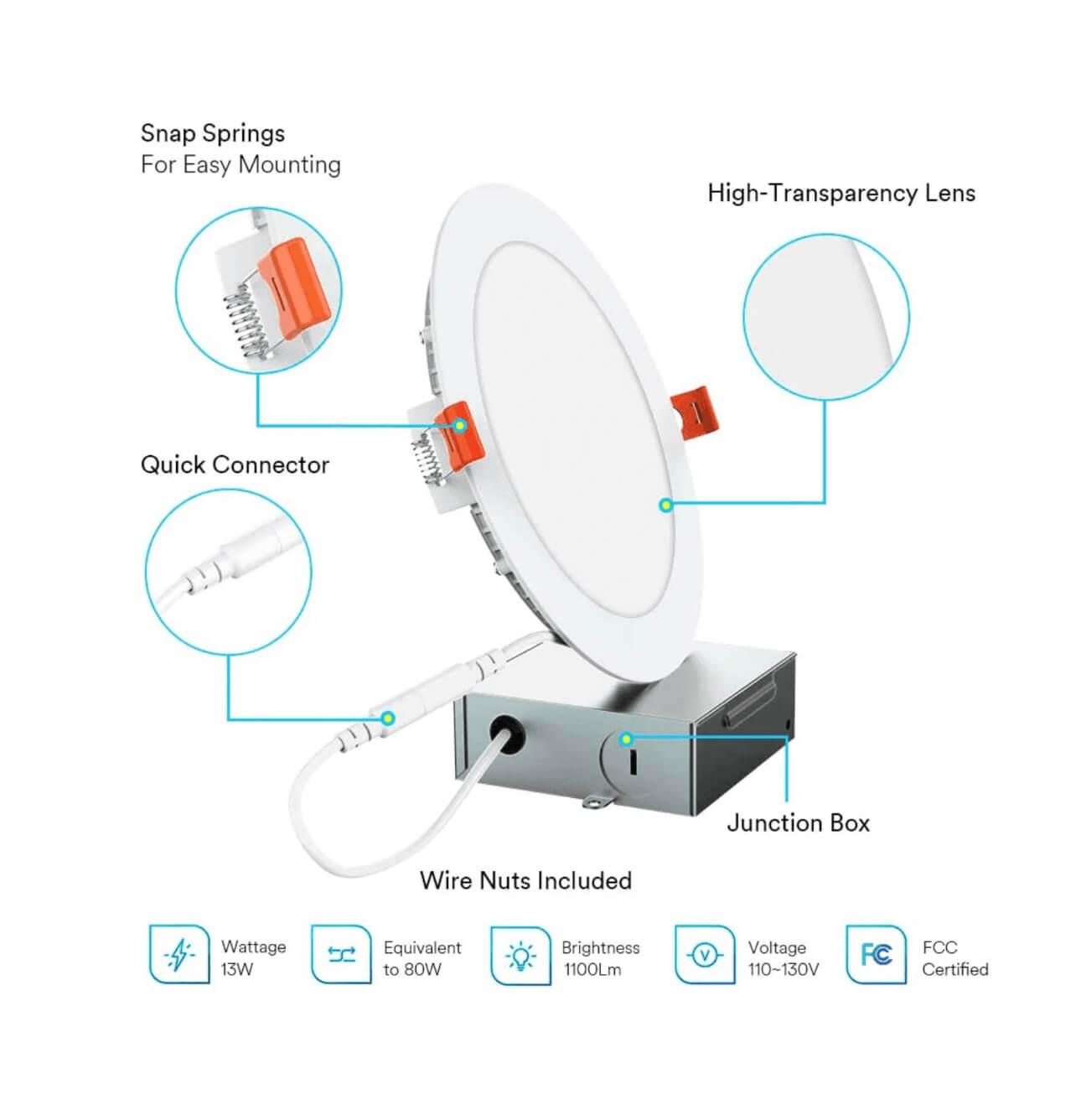 Snap Springs
For Easy Mounting

High-Transparency Lens

Quick Connector

Junction Box

Wire Nuts Included

Wattage
13W

Equivalent
to 80W

Brightness
1100Lm

V

Voltage
110~130V

FC

FCC
Certified