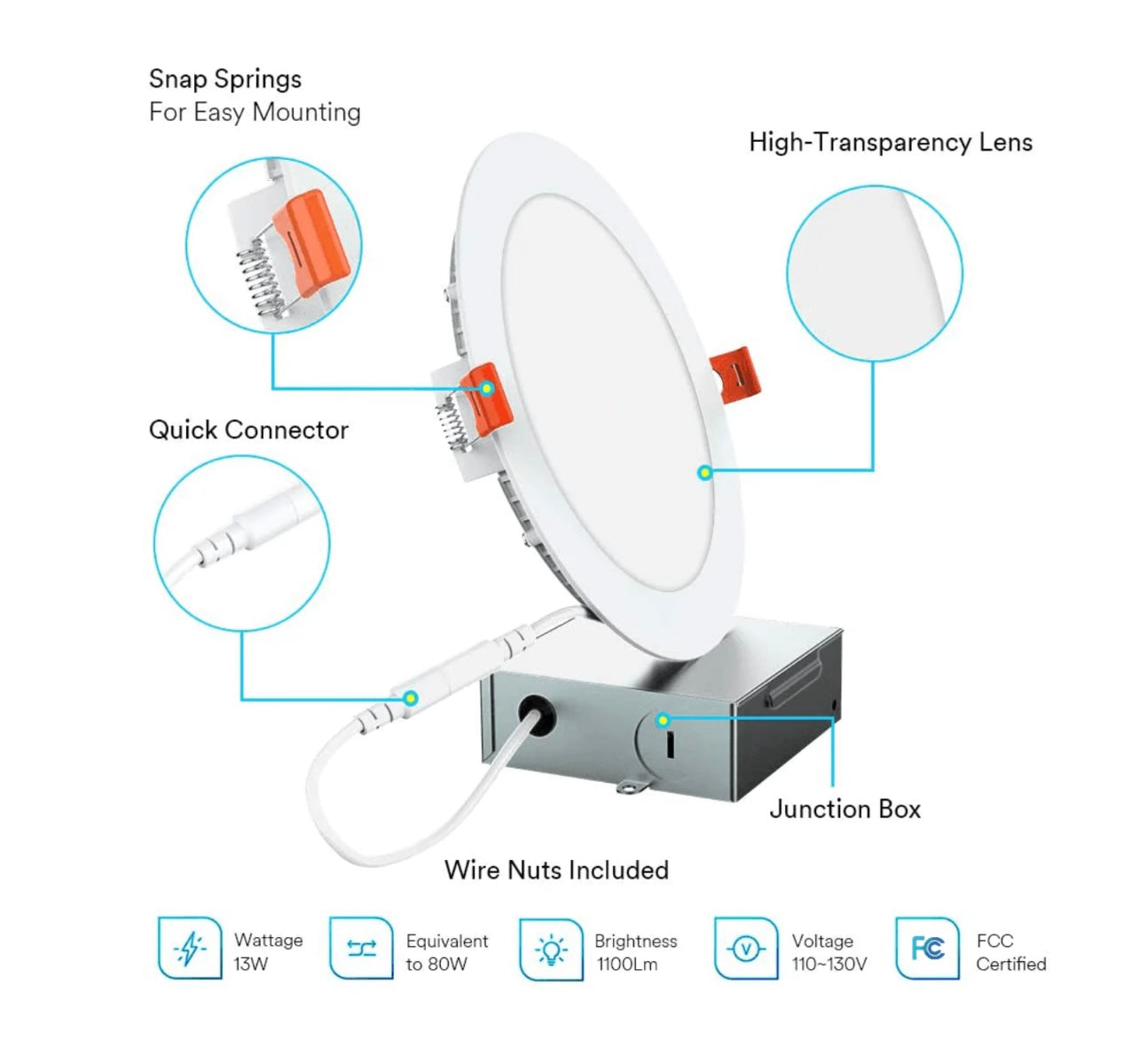 Snap Springs
For Easy Mounting

High-Transparency Lens

Quick Connector

Junction Box

Wire Nuts Included

Wattage
13W

Equivalent
to 80W

Brightness
1100Lm

V

Voltage
110~130V

FC

FCC
Certified